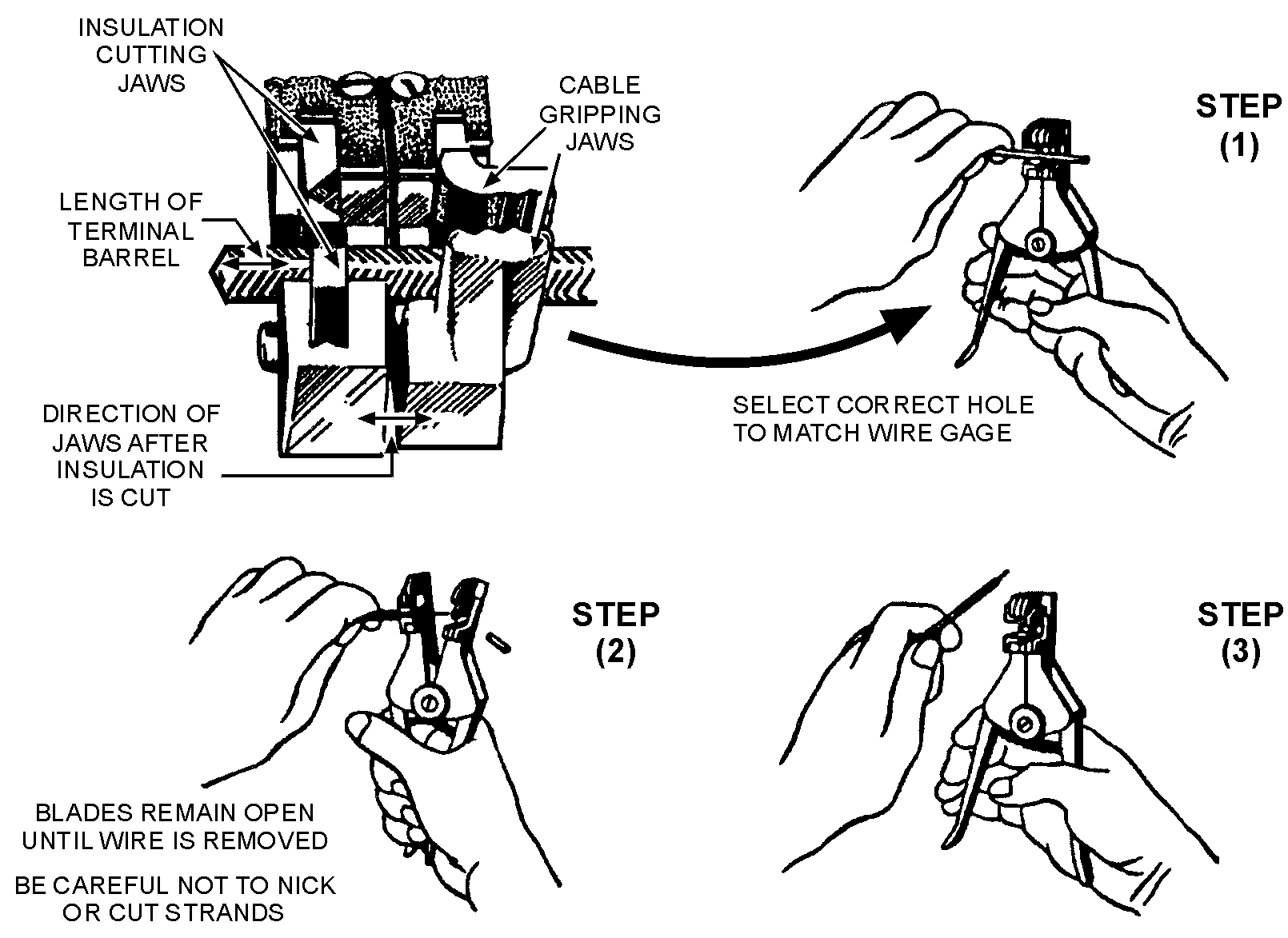 INSULATION CUTTING JAWS

CABLE GRIPPING JAWS

LENGTH OF TERMINAL BARREL

DIRECTION OF JAWS AFTER INSULATION IS CUT

STEP (1)

SELECT CORRECT HOLE TO MATCH WIRE GAGE

STEP (2)

BLADES REMAIN OPEN UNTIL WIRE IS REMOVED

BE CAREFUL NOT TO NICK OR CUT STRANDS

STEP (3)